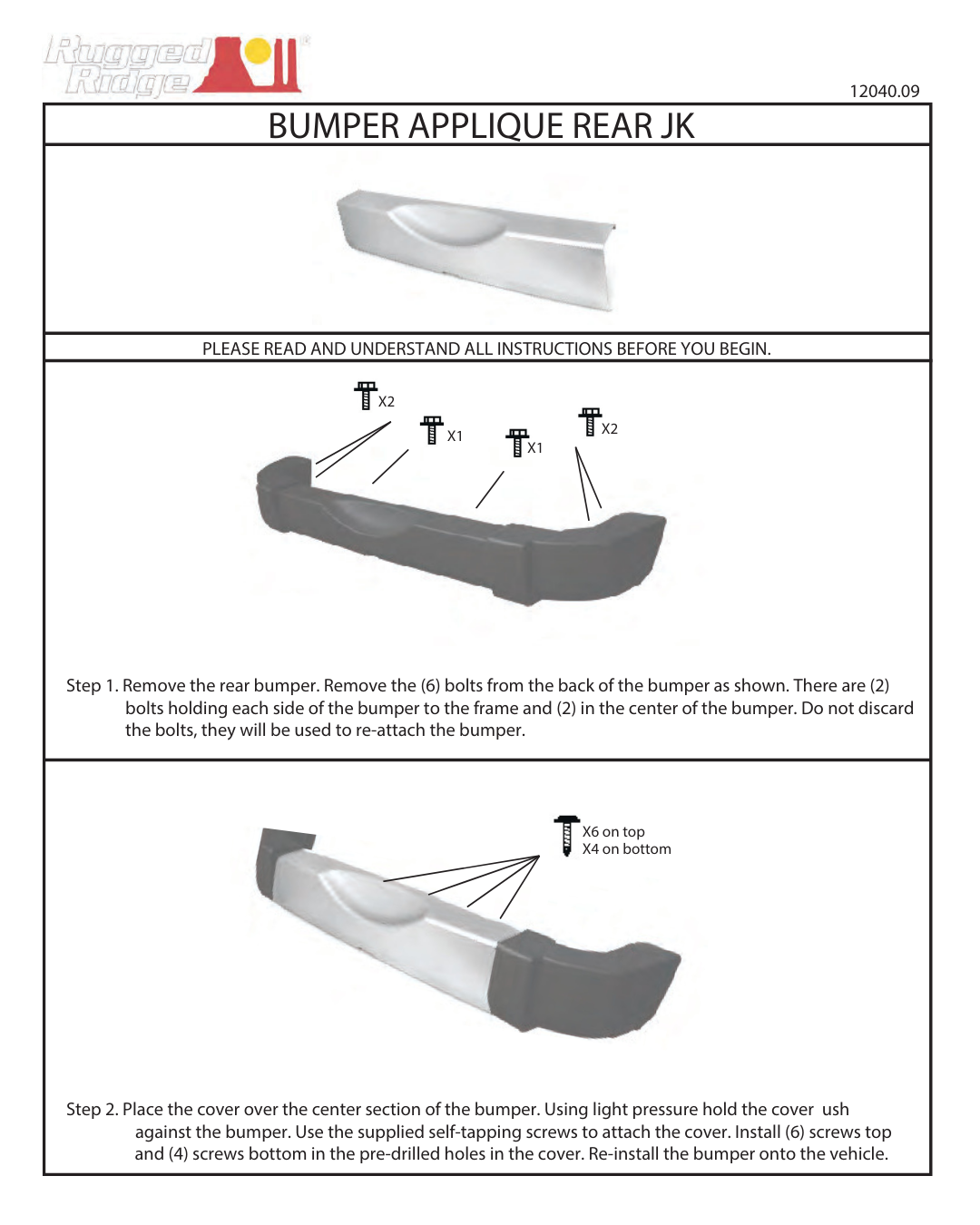 Rugged Ridge

12040.09

BUMPER APPLIQUE REAR JK

PLEASE READ AND UNDERSTAND ALL INSTRUCTIONS BEFORE YOU BEGIN.

X2

X1

X1

X2

Step 1. Remove the rear bumper. Remove the (6) bolts from the back of the bumper as shown. There are (2) bolts holding each side of the bumper to the frame and (2) in the center of the bumper. Do not discard the bolts, they will be used to re-attach the bumper.

X6 on top
X4 on bottom

Step 2. Place the cover over the center section of the bumper. Using light pressure hold the cover ush against the bumper. Use the supplied self-tapping screws to attach the cover. Install (6) screws top and (4) screws bottom in the pre-drilled holes in the cover. Re-install the bumper onto the vehicle.